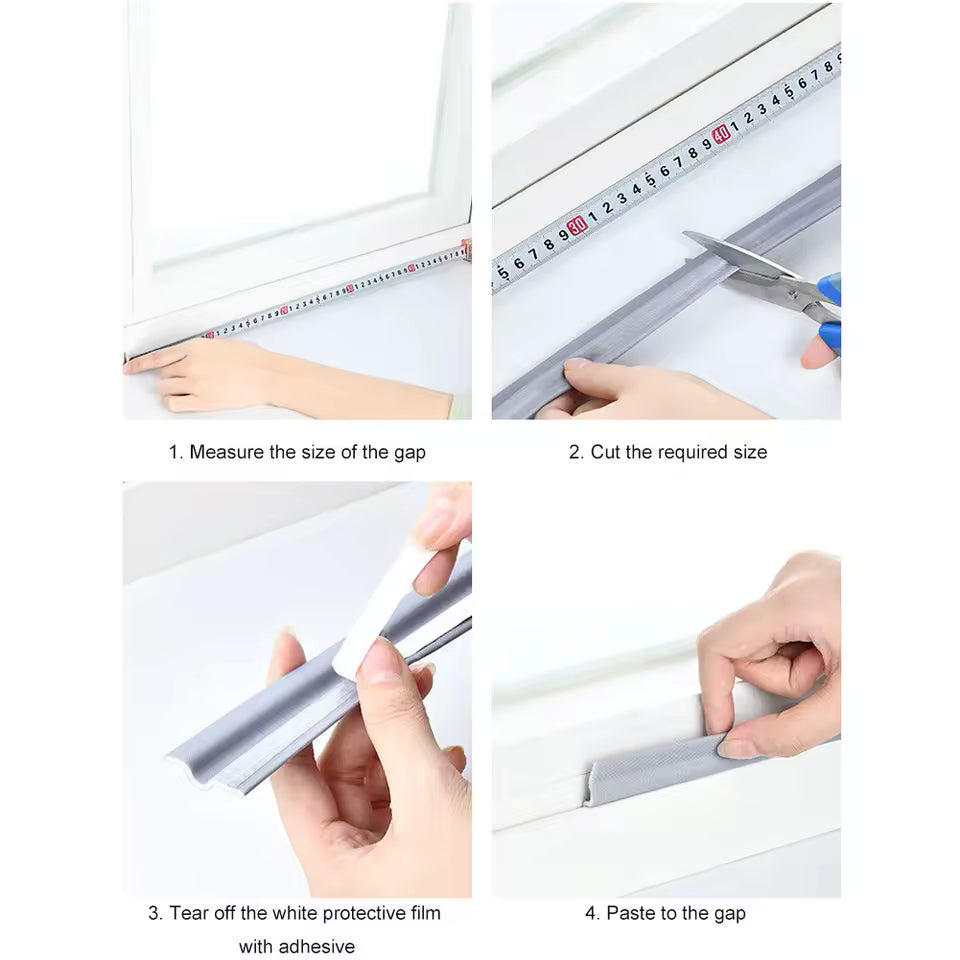 1. Measure the size of the gap

2. Cut the required size

3. Tear off the white protective film with adhesive

4. Paste to the gap