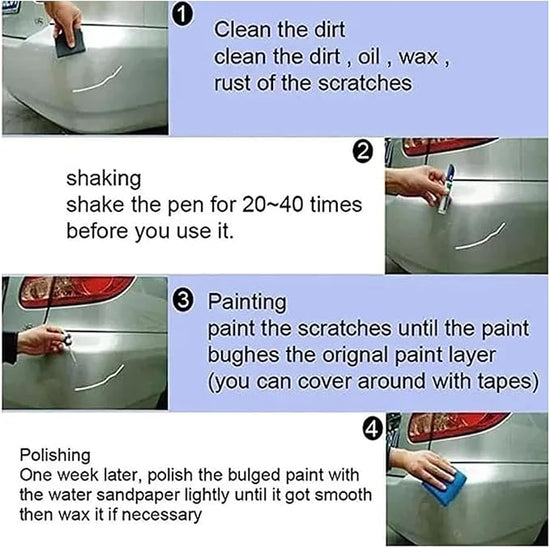 1
Clean the dirt
clean the dirt , oil , wax ,
rust of the scratches

2
shaking
shake the pen for 20~40 times
before you use it.

3 Painting
paint the scratches until the paint
bughes the orignal paint layer
(you can cover around with tapes)

4
Polishing
One week later, polish the bulged paint with
the water sandpaper lightly until it got smooth
then wax it if necessary