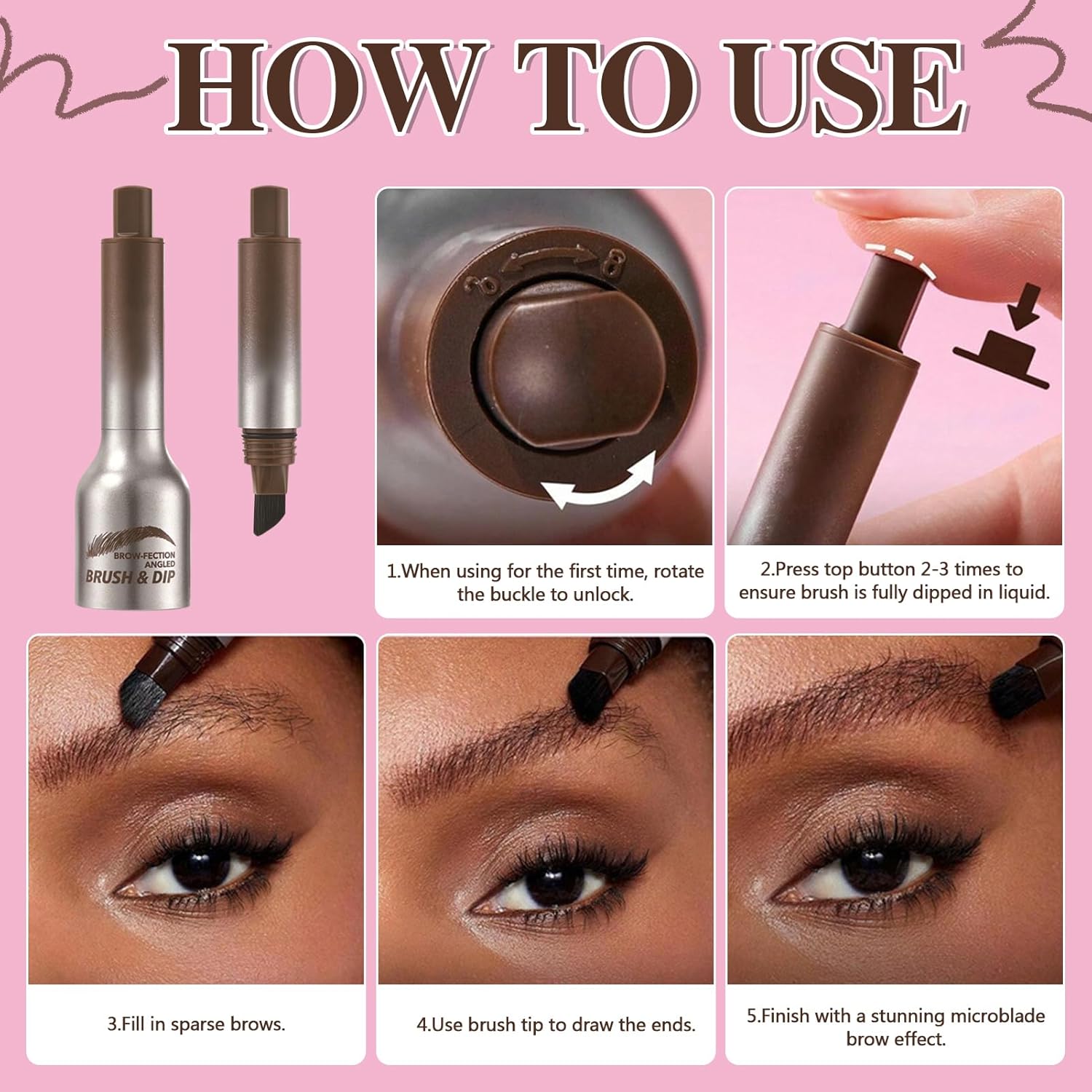 HOW TO USE

BROW-FECTION ANGLED BRUSH & DIP

1.When using for the first time, rotate the buckle to unlock.

2.Press top button 2-3 times to ensure brush is fully dipped in liquid.

3.Fill in sparse brows.

4.Use brush tip to draw the ends.

5.Finish with a stunning microblade brow effect.