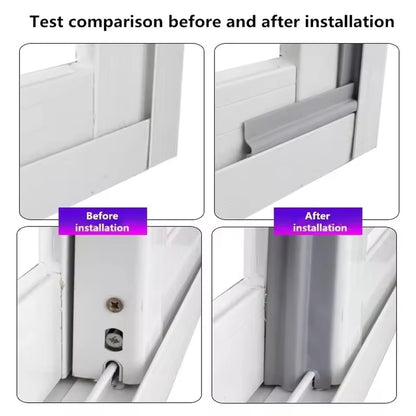 Test comparison before and after installation

Before installation

After installation