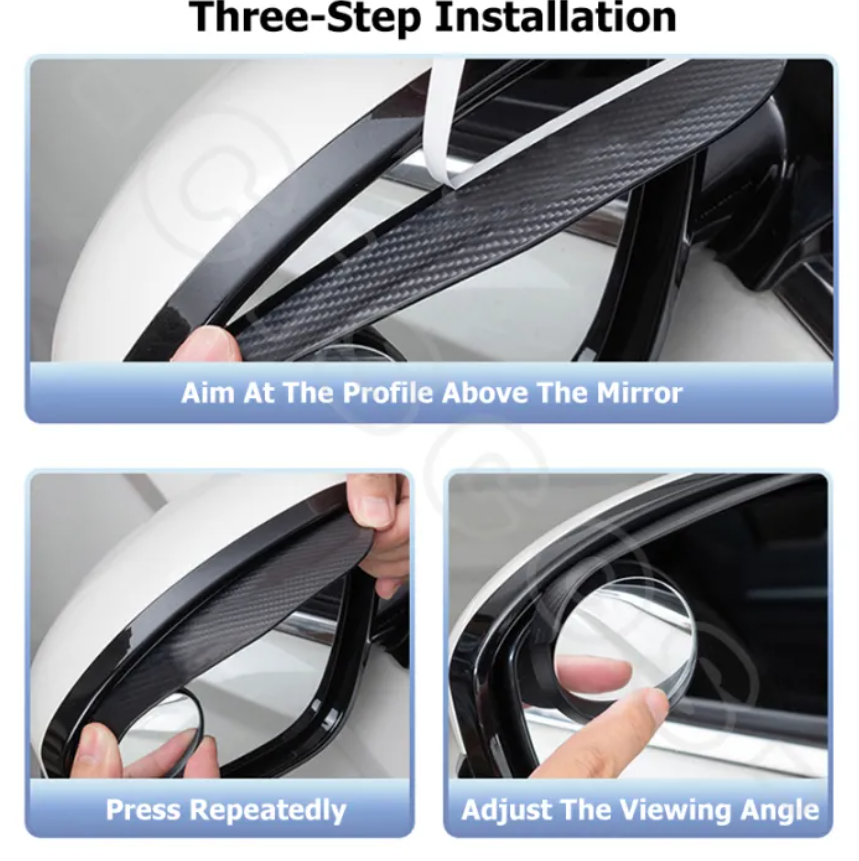 Three-Step Installation

Aim At The Profile Above The Mirror

Press Repeatedly

Adjust The Viewing Angle