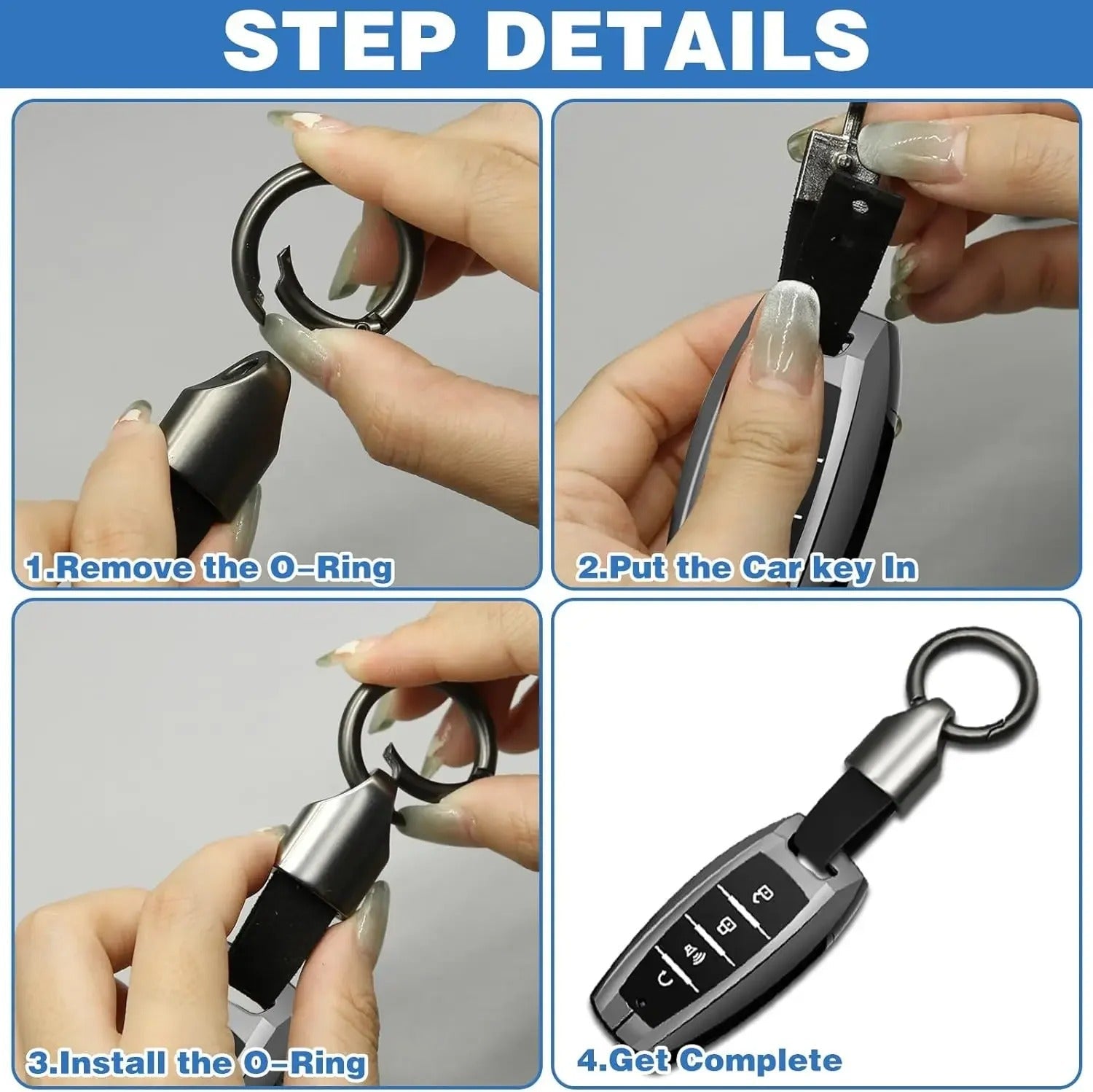 STEP DETAILS

1.Remove the O-Ring

2.Put the Car key In

3.Install the O-Ring

4.Get Complete